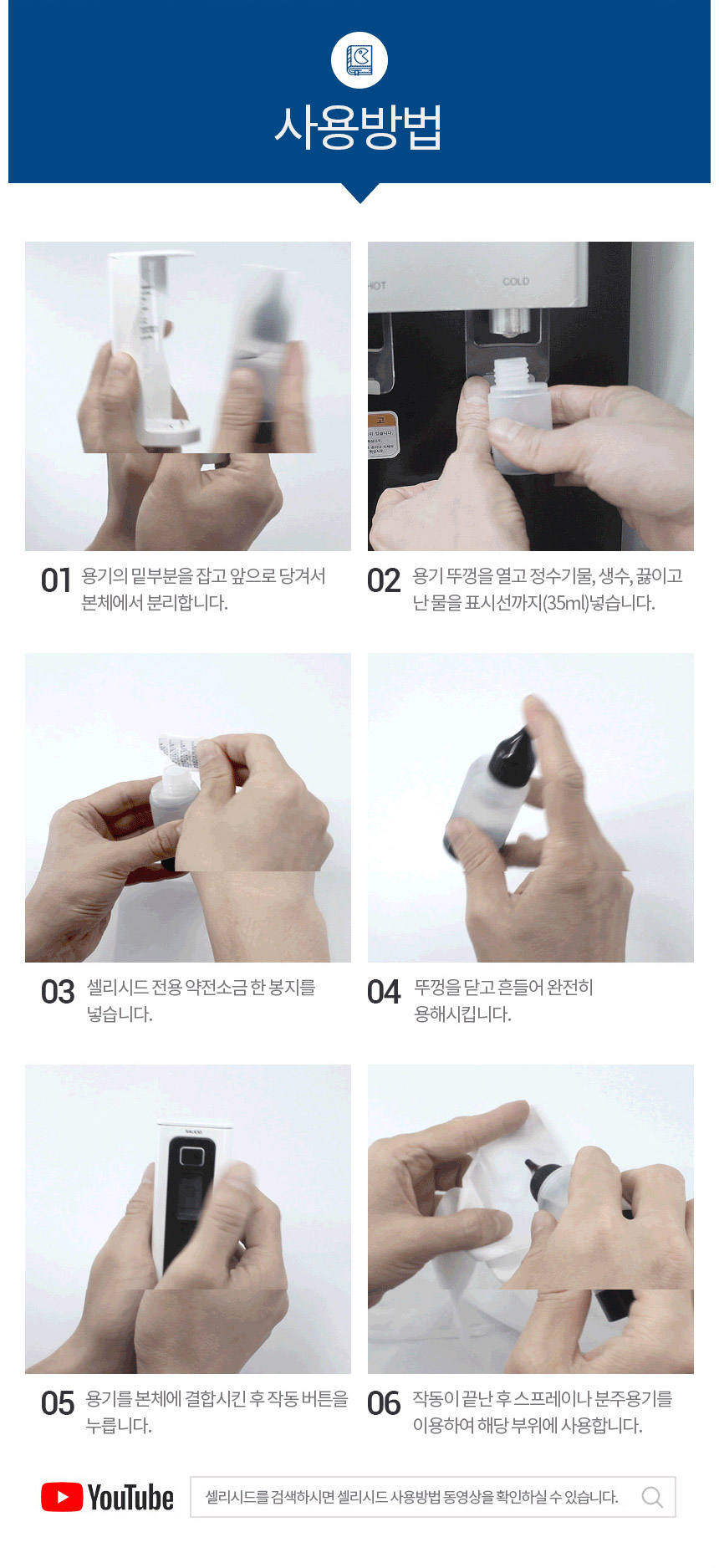 사용방법

HOT COLD

01 용기의 밑부분을 잡고 앞으로 당겨서 본체에서 분리합니다.

02 용기 뚜껑을 열고 정수기물, 생수, 끓이고 난 물을 표시선까지(35ml)넣습니다.

03 셀리시드 전용 약전소금 한 봉지를 넣습니다.

04 뚜껑을 닫고 흔들어 완전히 용해시킵니다.

05 용기를 본체에 결합시킨 후 작동 버튼을 누릅니다.

06 작동이 끝난 후 스프레이나 분주용기를 이용하여 해당 부위에 사용합니다.

YouTube

셀리시드를 검색하시면 셀리시드 사용방법 동영상을 확인하실 수 있습니다.